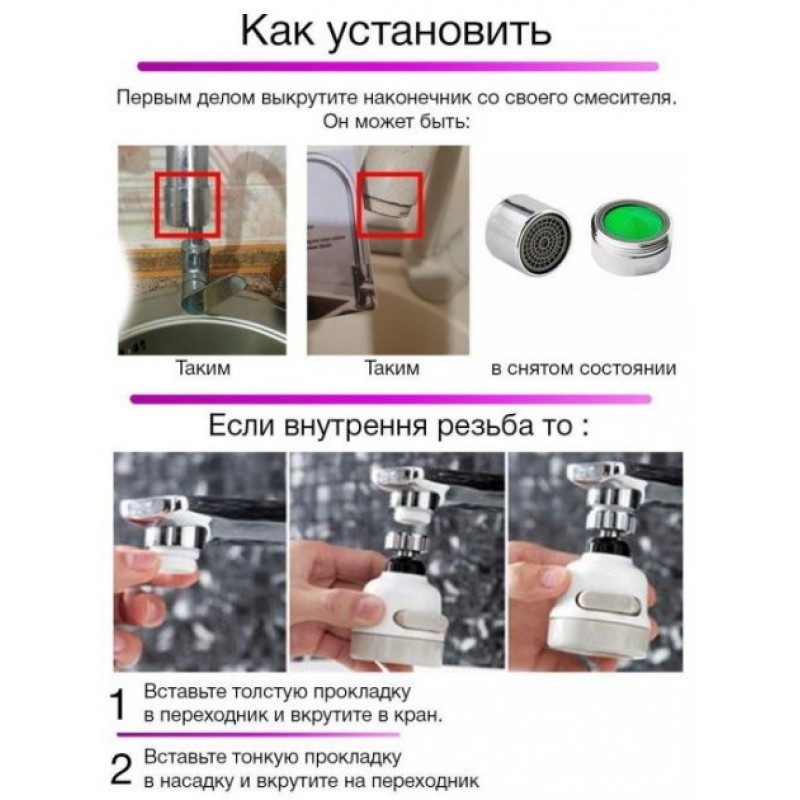 Как установить

Первым делом выкрутите наконечник со своего смесителя. Он может быть:

Таким

Таким

в снятом состоянии

Если внутрення резьба то :

1 Вставьте толстую прокладку в переходник и вкрутите в кран.

2 Вставьте тонкую прокладку в насадку и вкрутите на переходник